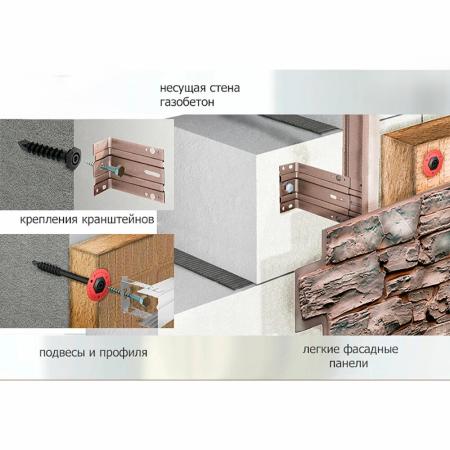 несущая стена
газобетон

крепления кранштейнов

подвесы и профиля

легкие фасадные
панели